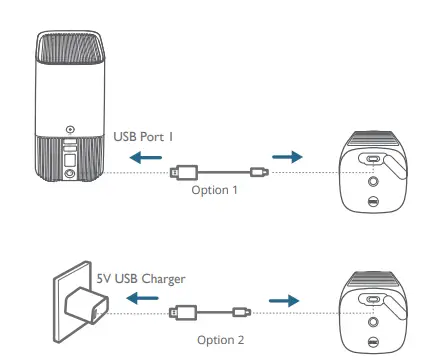 USB Port 1

Option 1

5V USB Charger

Option 2