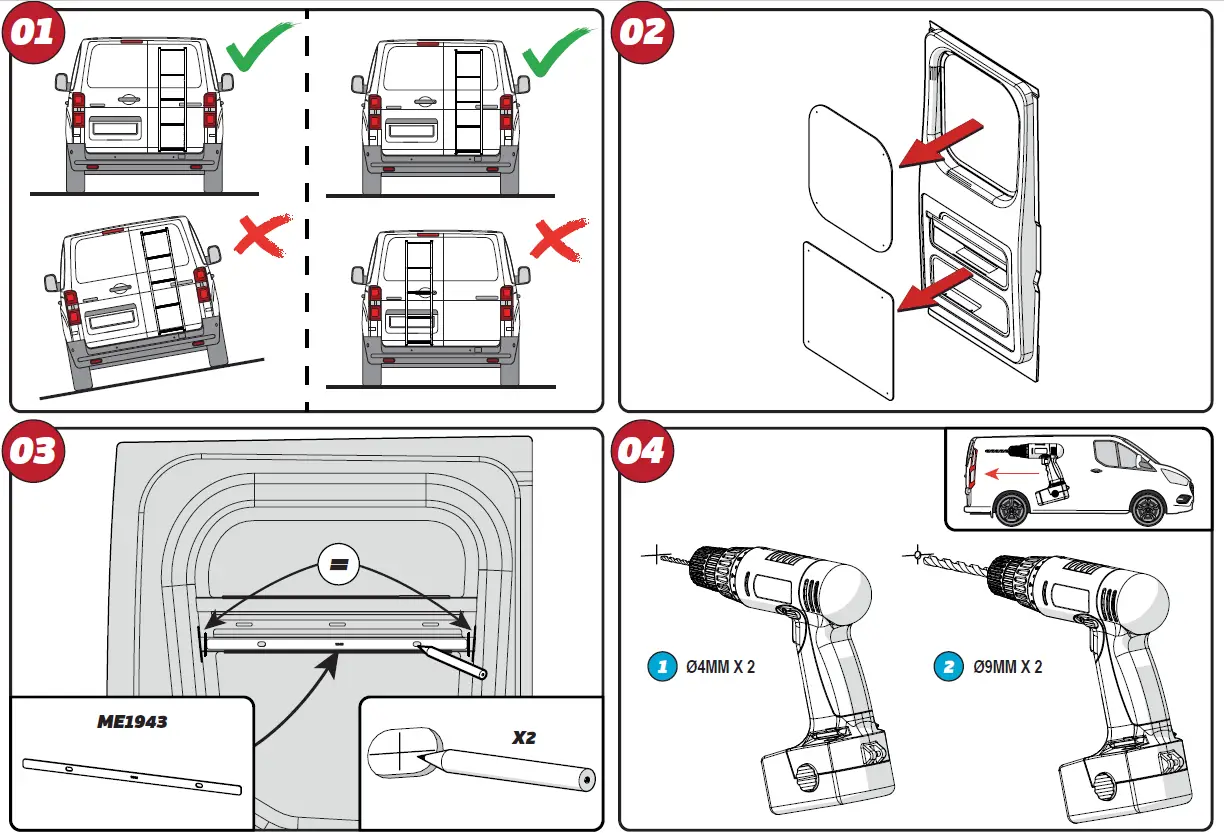 01

02

03

=

ME1943

X2

04

1 Ø4MM X 2

2 Ø9MM X 2