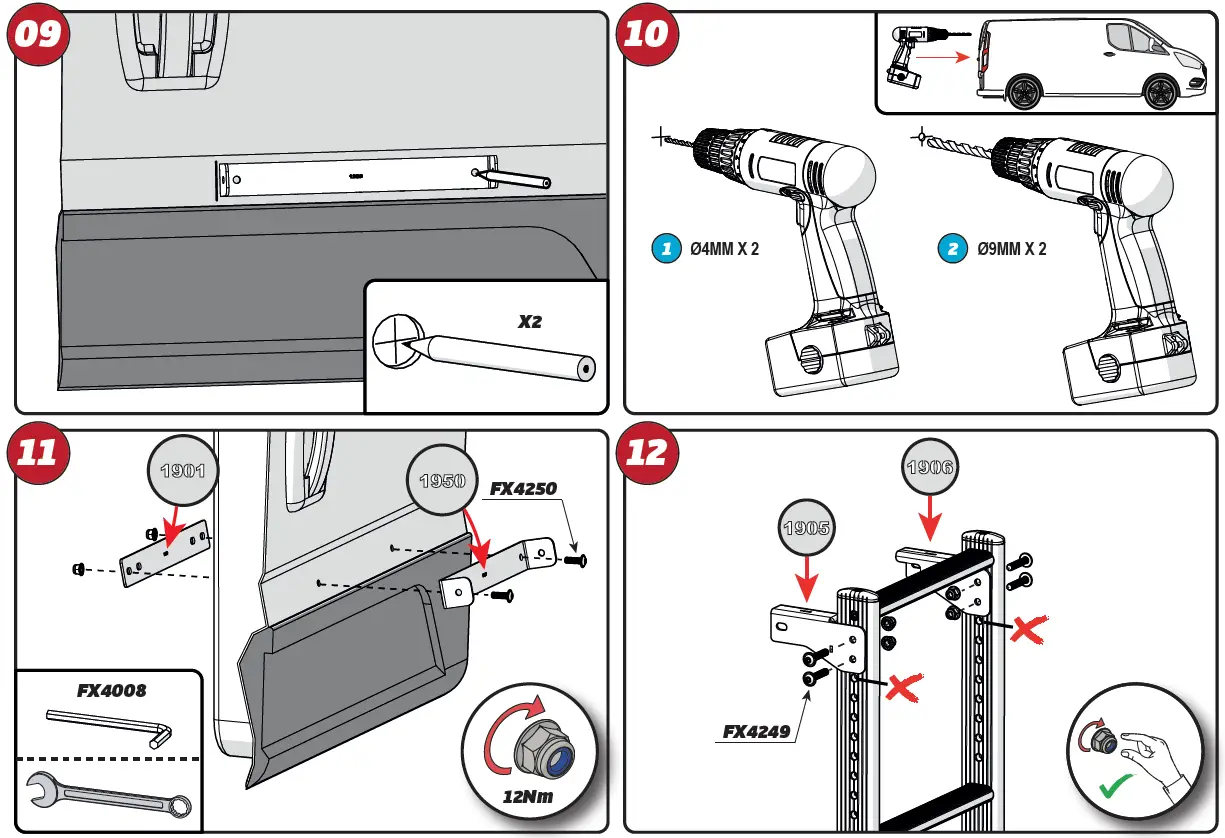 09

X2

10

1 Ø4MM X 2

2 Ø9MM X 2

11

1901

1950

FX4250

FX4008

12Nm

12

1906

1905

FX4249