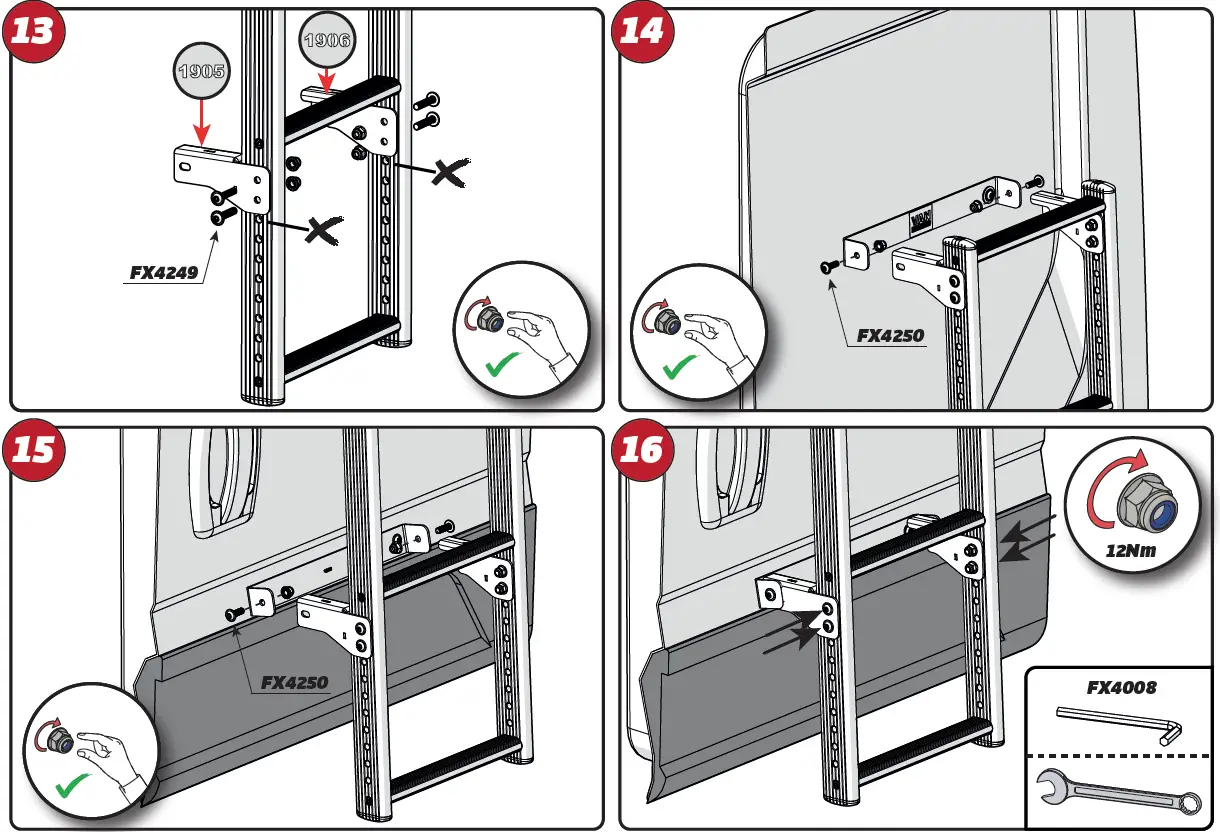 13

1905

1906

FX4249

14

FX4250

15

FX4250

16

12Nm

FX4008