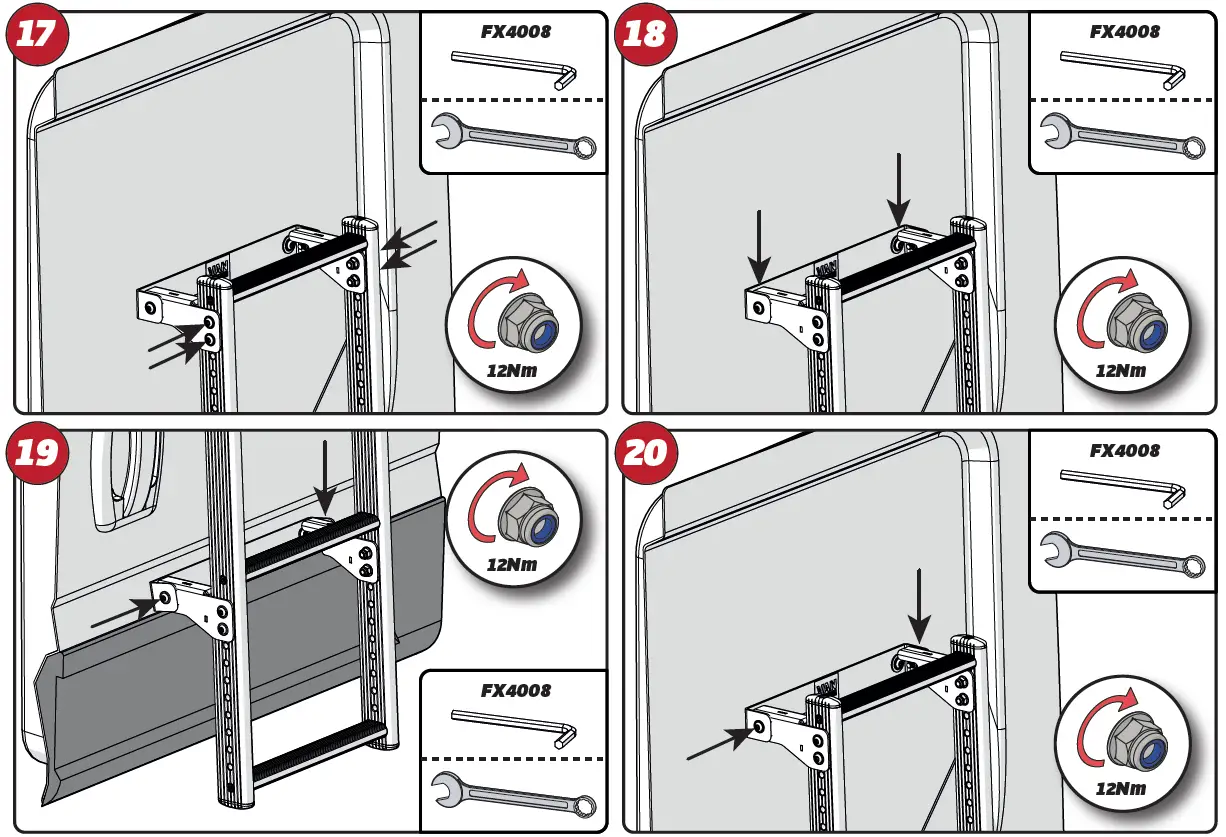 17

FX4008

12Nm

18

FX4008

12Nm

19

12Nm

FX4008

20

FX4008

12Nm