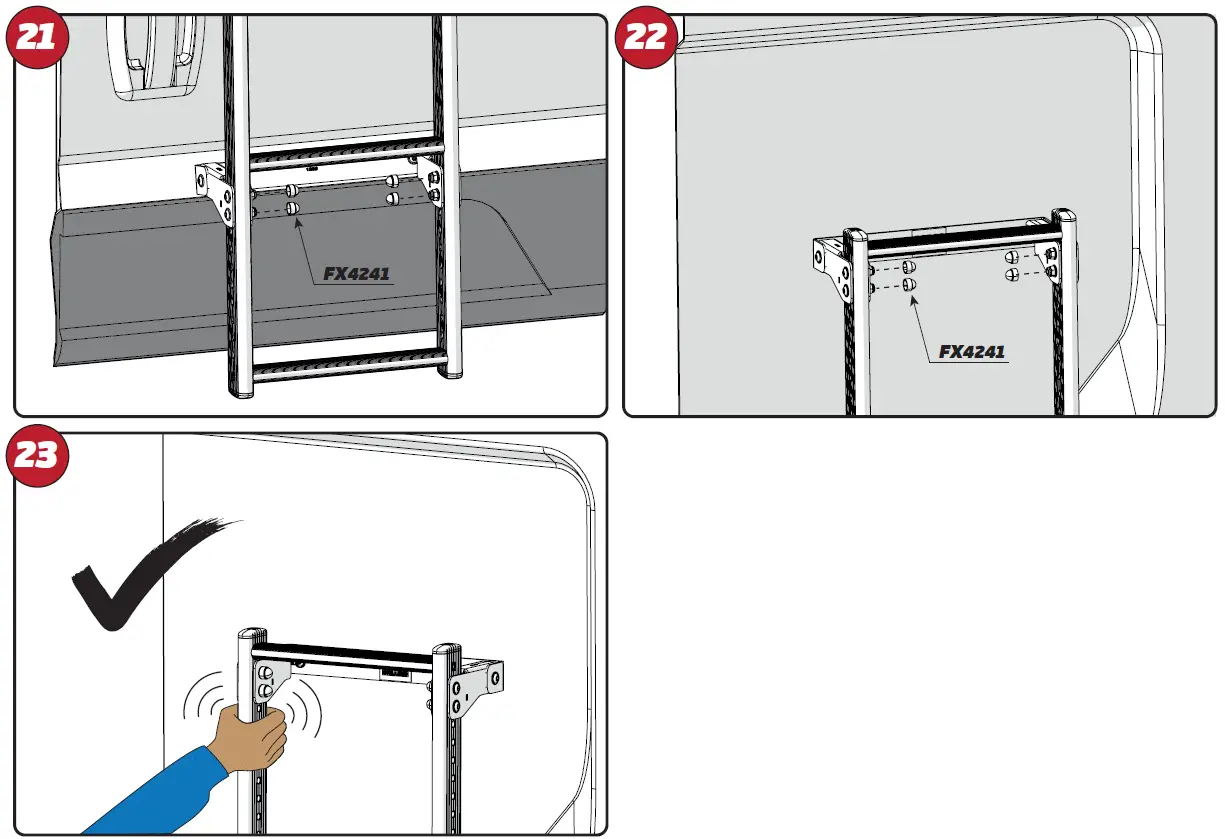 21

FX4241

22

FX4241

23