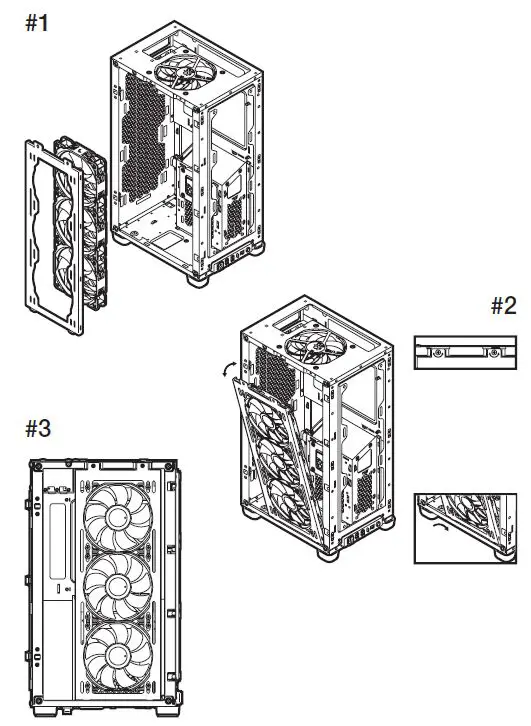 #1

#2

#3