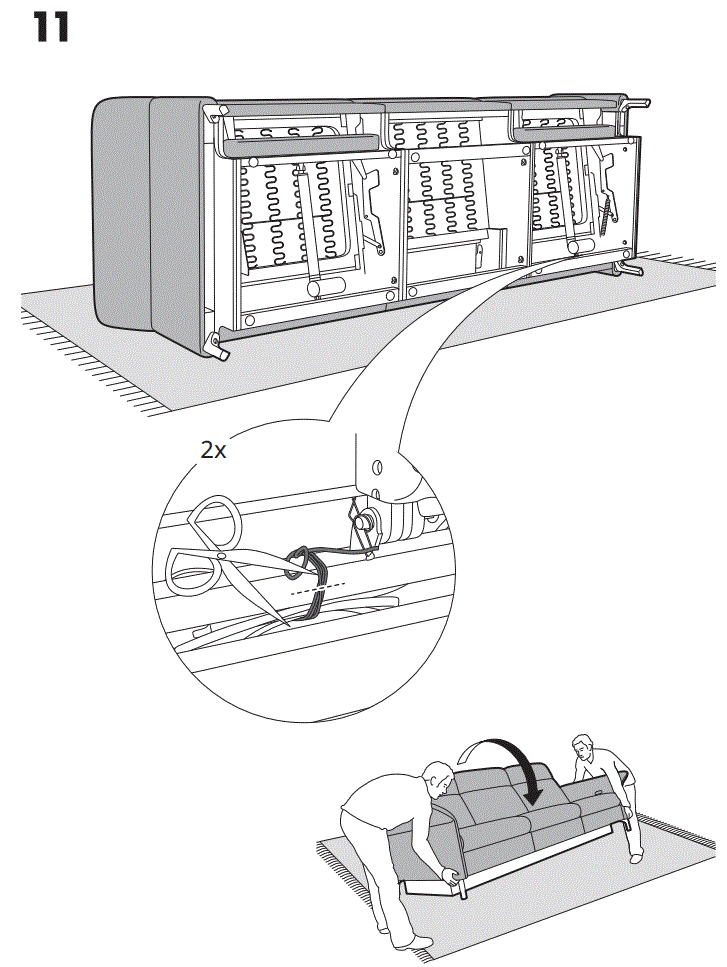 11

2x