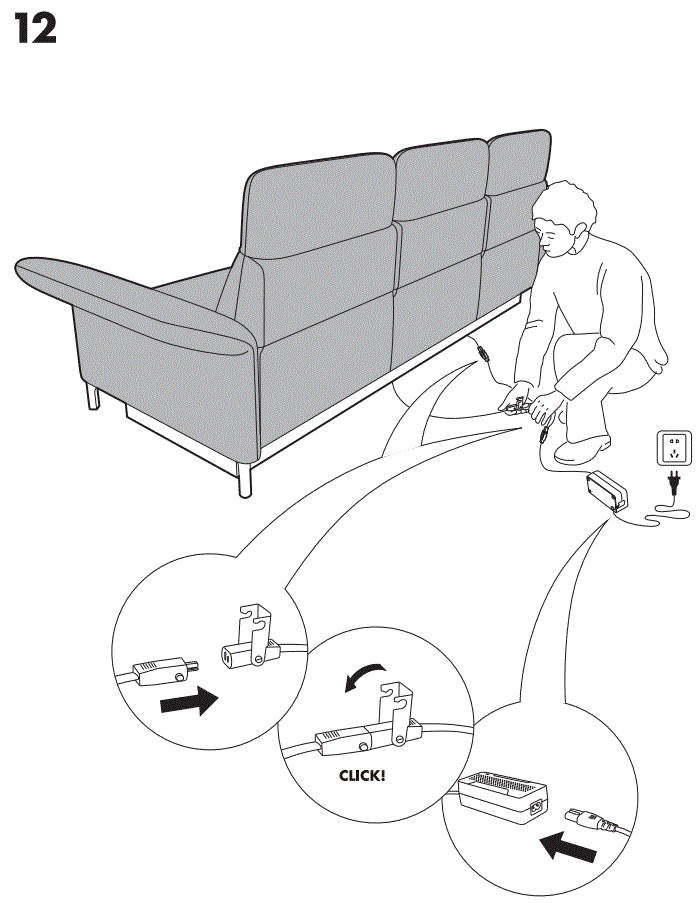 12

CLICK!