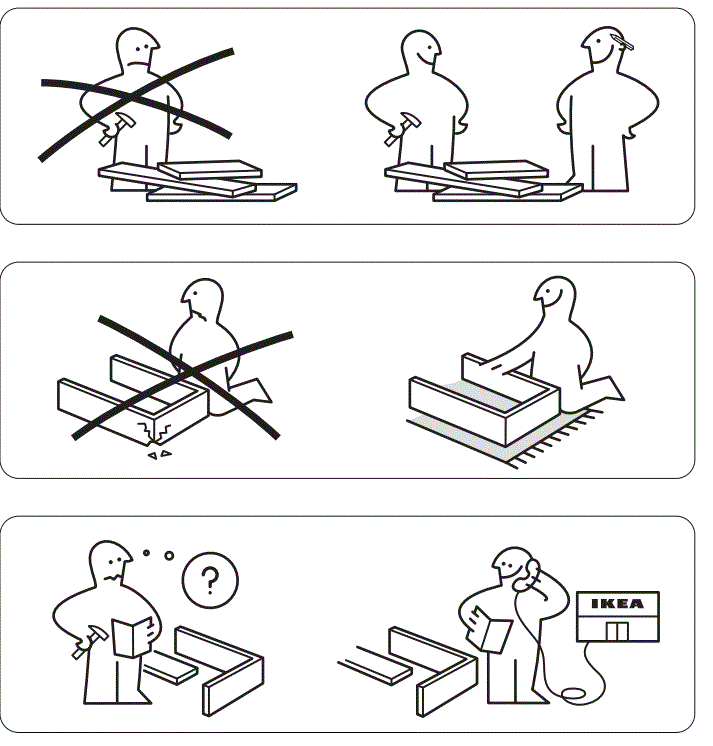 ?

IKEA