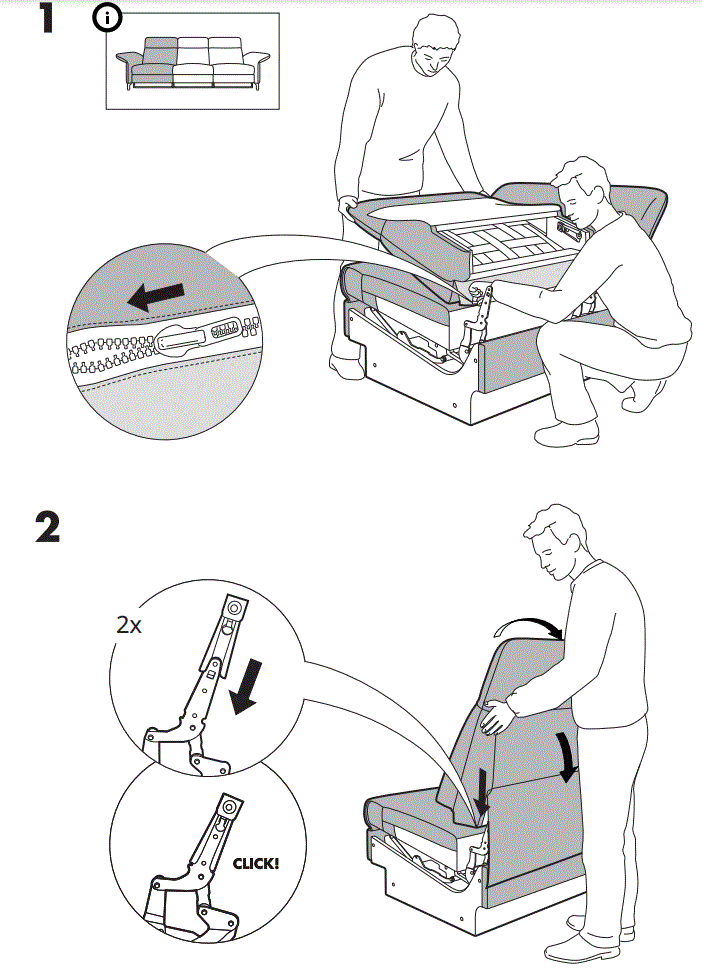 1

2

2x

CLICK!