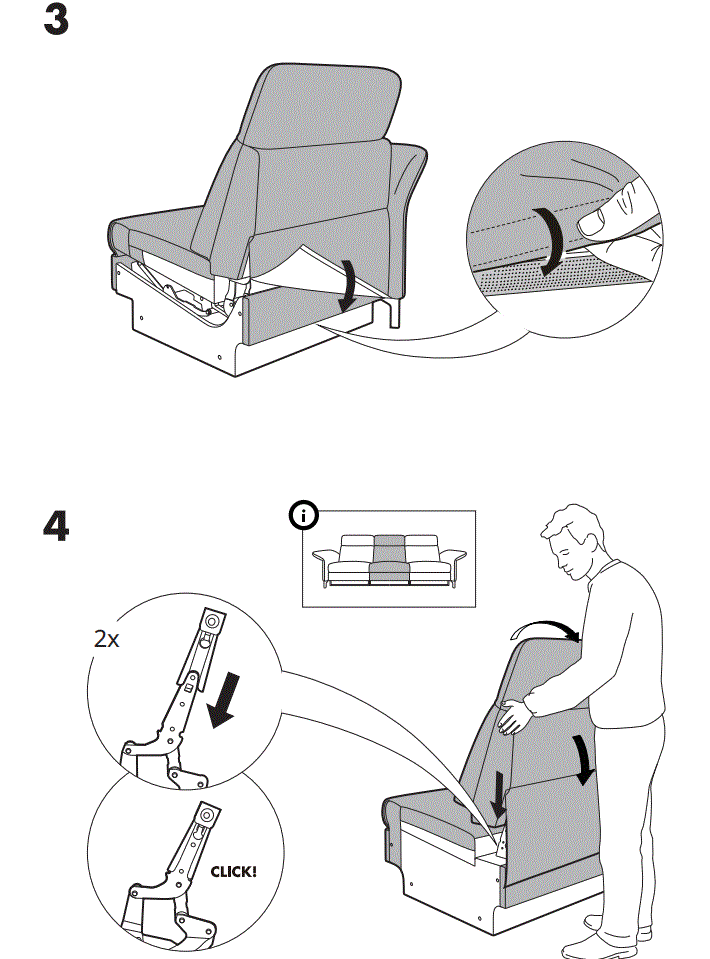 3

4

i

2x

CLICK!