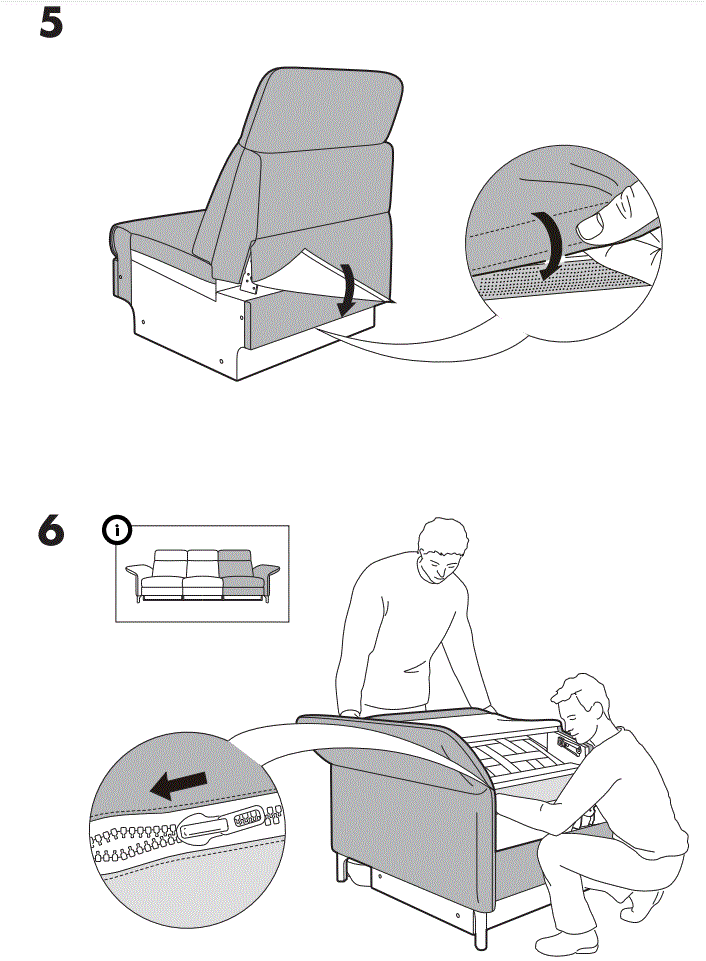 5

6

i