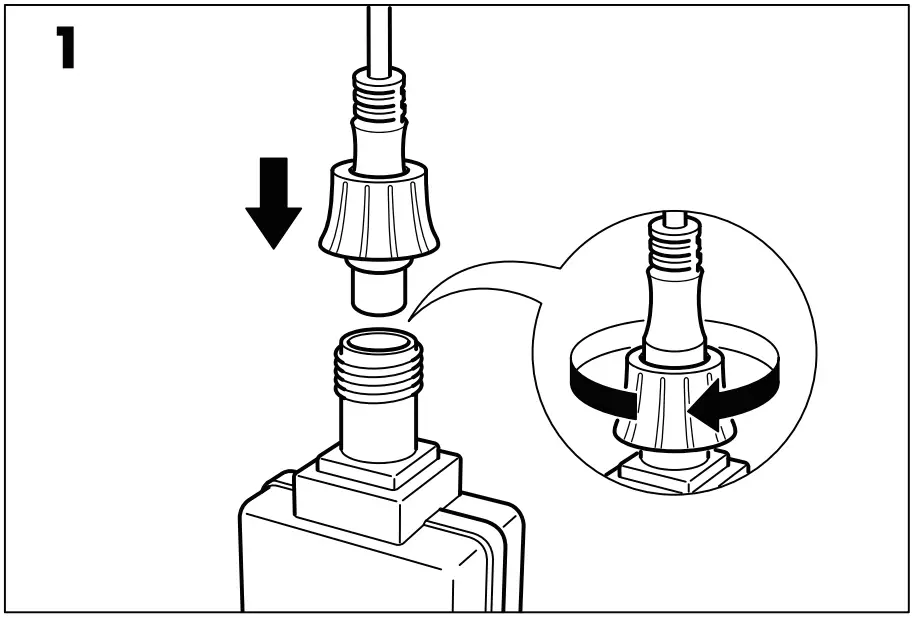 1