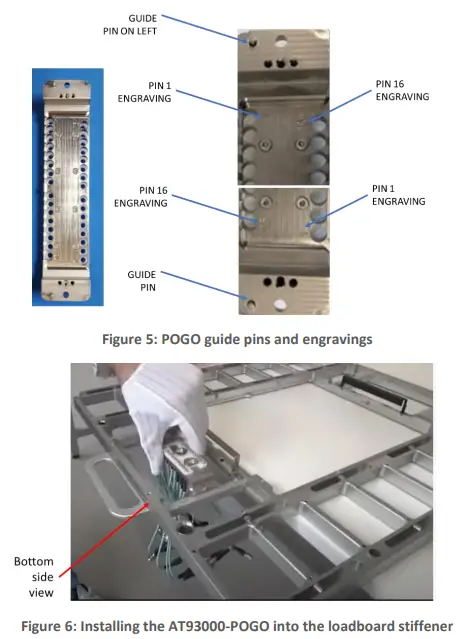 GUIDE PIN ON LEFT

PIN 1 ENGRAVING

PIN 16 ENGRAVING

PIN 16 ENGRAVING

PIN 1 ENGRAVING

GUIDE PIN

Figure 5: POGO guide pins and engravings

Bottom side view

Figure 6: Installing the AT93000-POGO into the loadboard stiffener