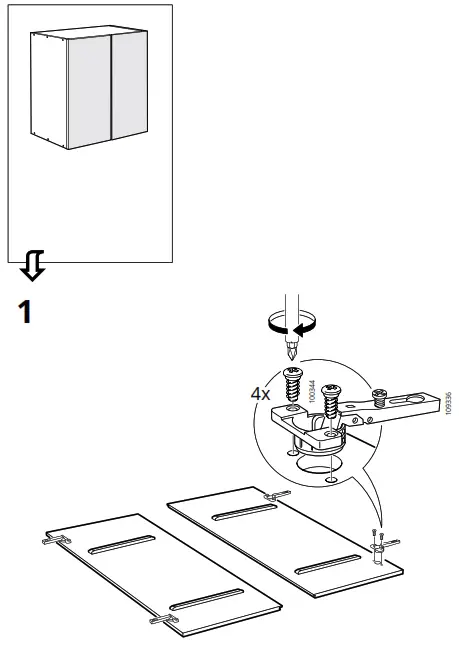 1

4x

100344

109336