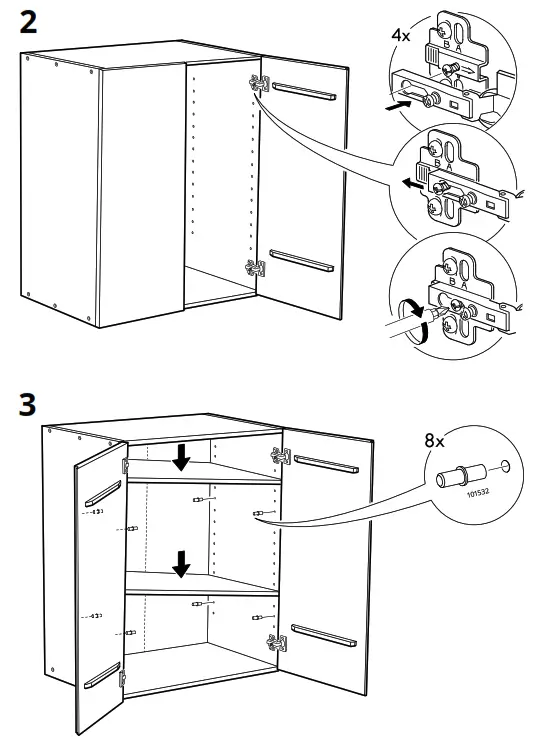 2

4x

B A

B A

B A

3

8x

101532