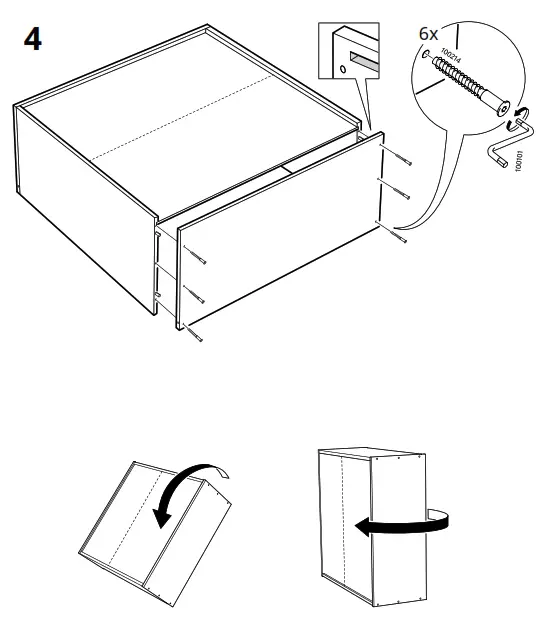 4

6x

100214

100101