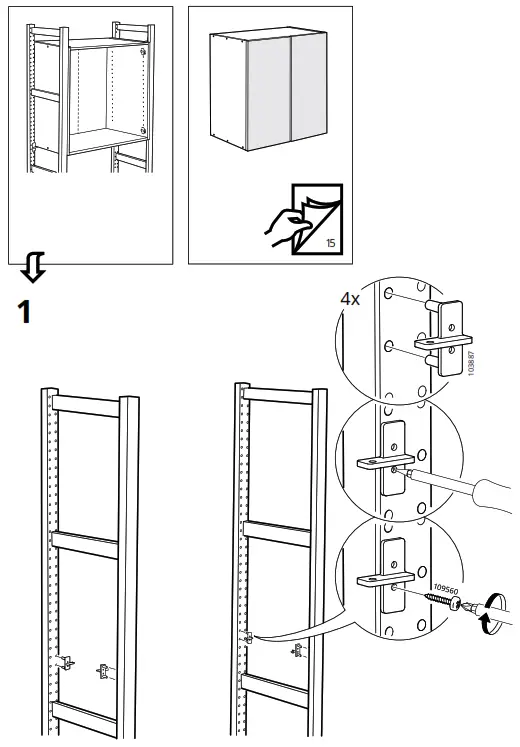 15

1

4x

103887

109560