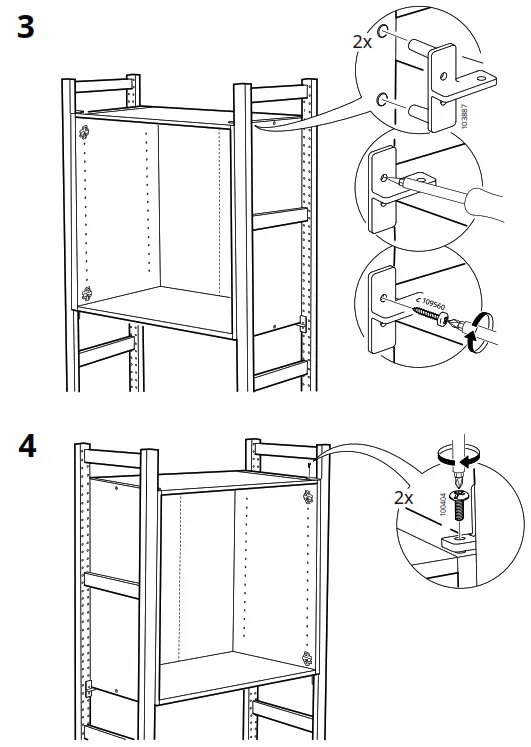 3

2x

103887

109560

4

2x

100404