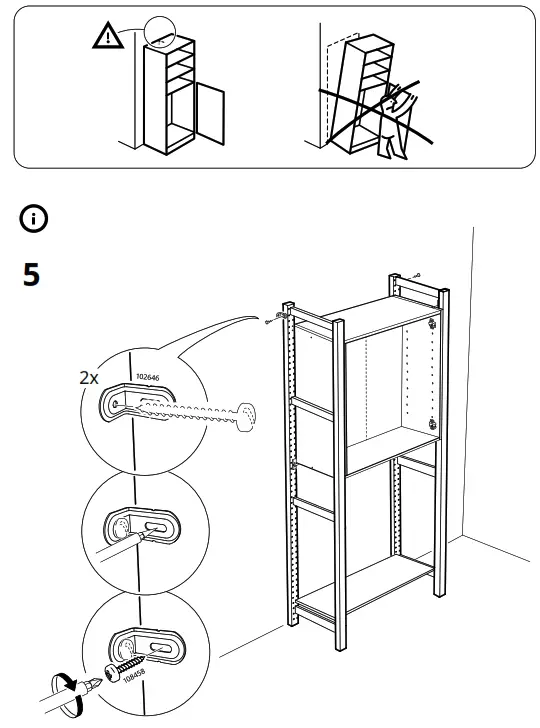 5

2x

102646

108458