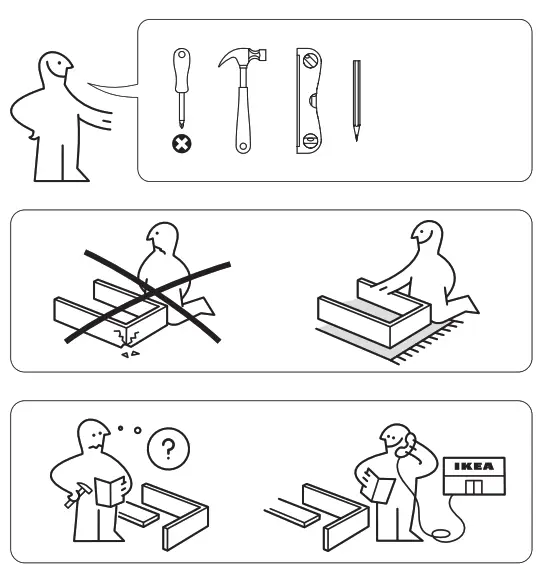 ?

IKEA