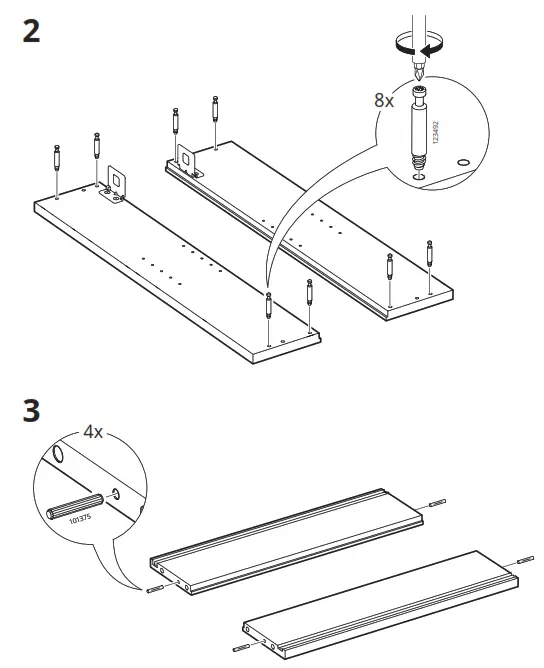 2

8x

123492

3

4x

101375