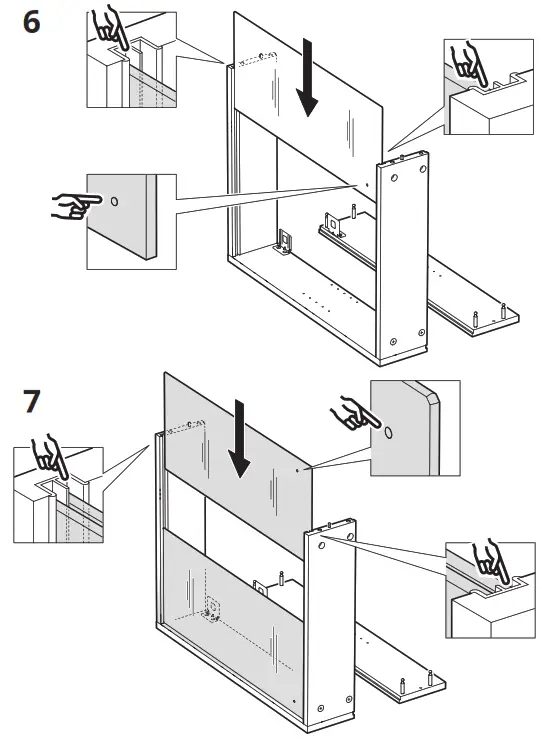 6

7