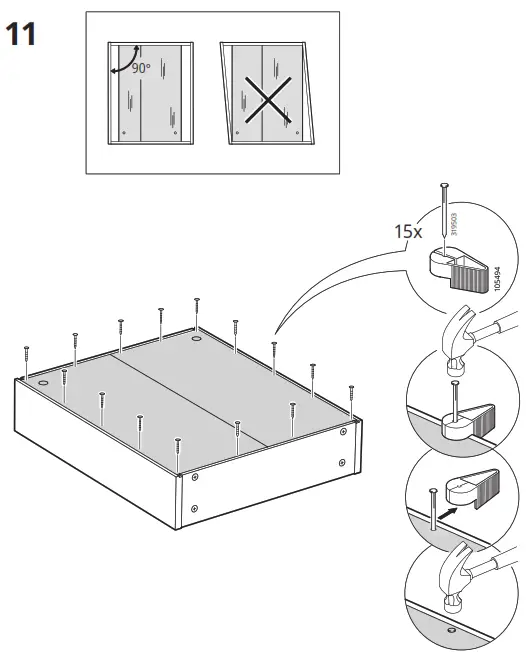 11

90°

15x

319503

105494