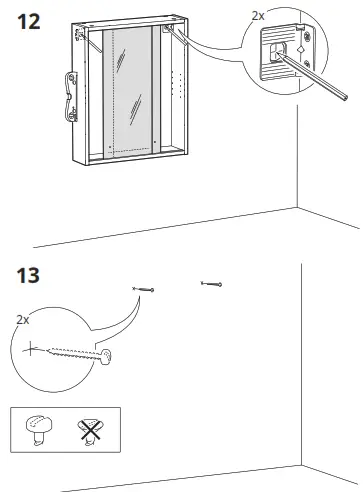 12

2x

13

2x