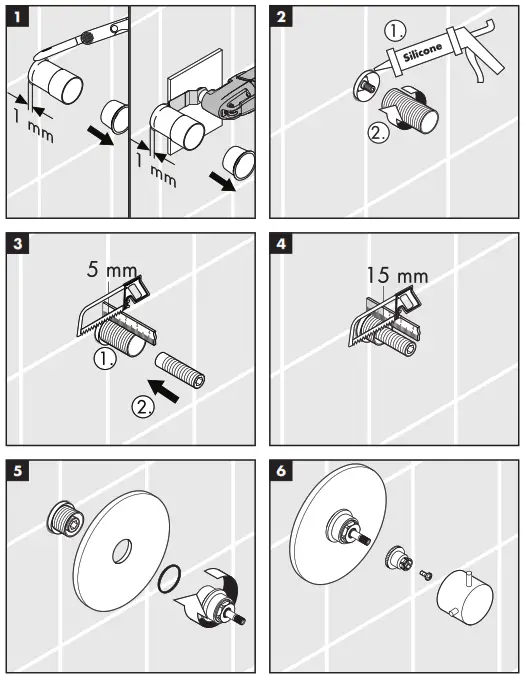 1

1 mm

1 mm

2

1.

Silicone

2.

3

5 mm

1.

2.

4

15 mm

5

6