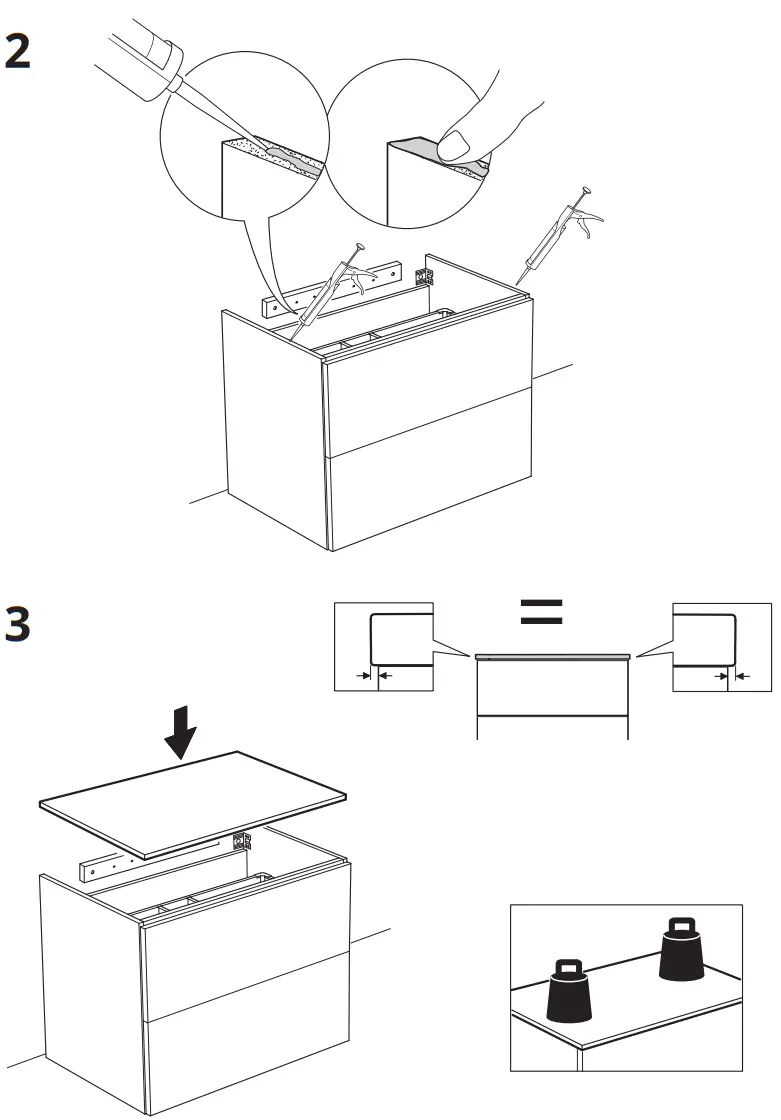 2

3

=