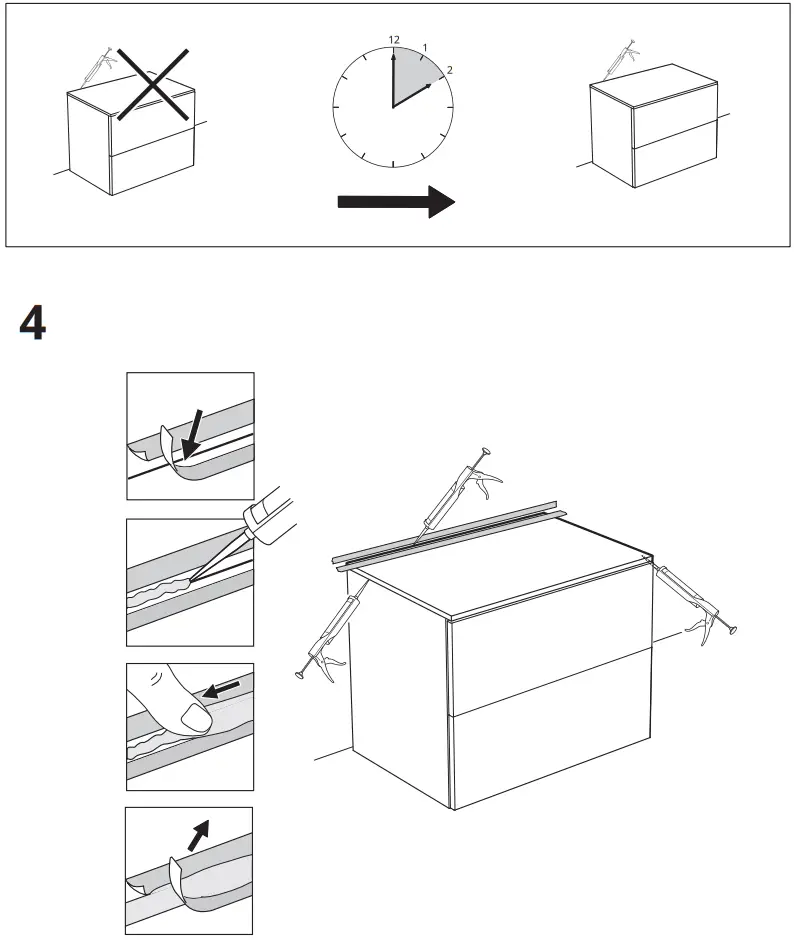 12
1
2

4