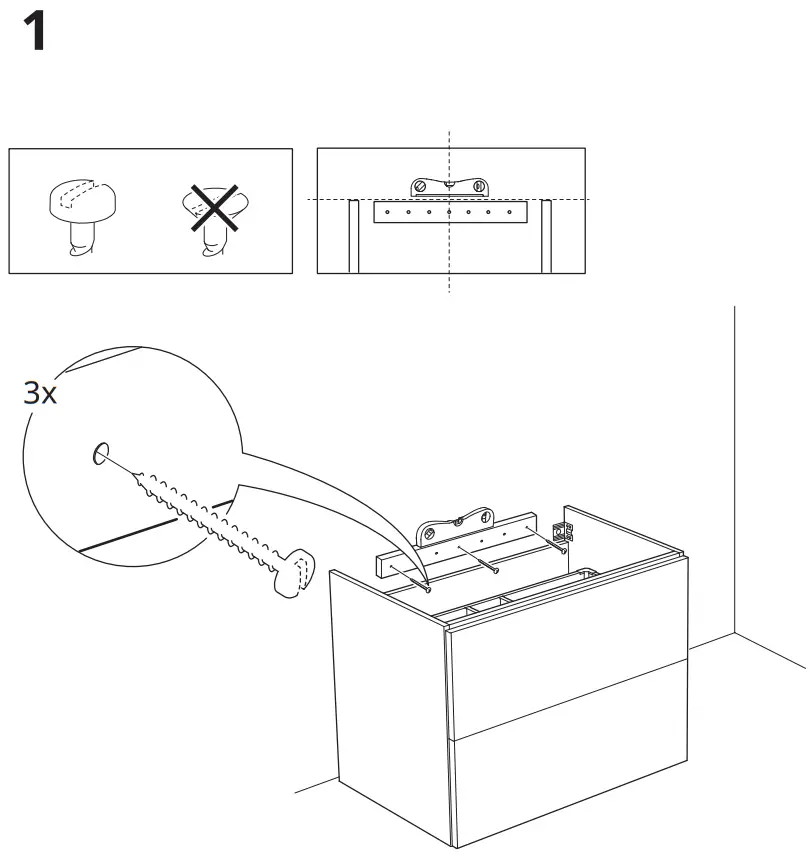 1

3x