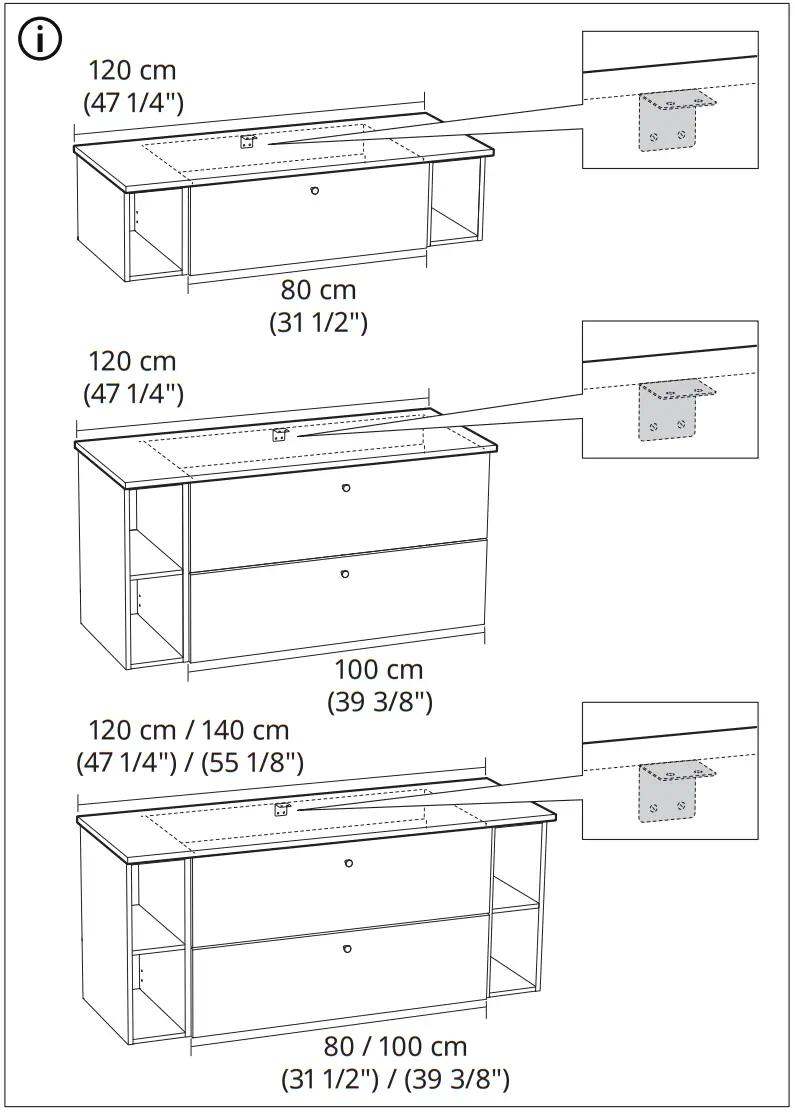 i

120 cm
(47 1/4")

80 cm
(31 1/2")

120 cm
(47 1/4")

100 cm
(39 3/8")

120 cm / 140 cm
(47 1/4") / (55 1/8")

80 / 100 cm
(31 1/2") / (39 3/8")