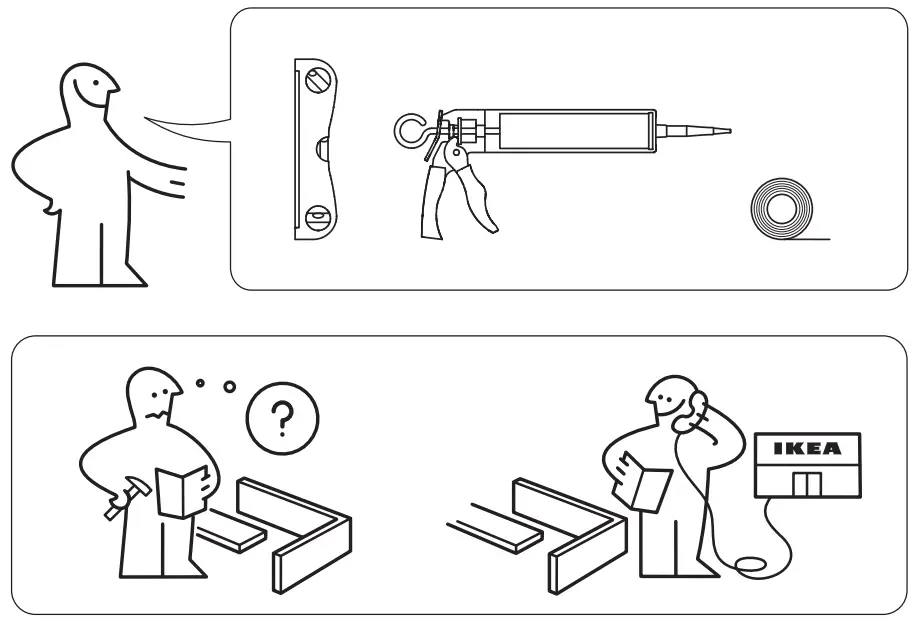 ?

IKEA