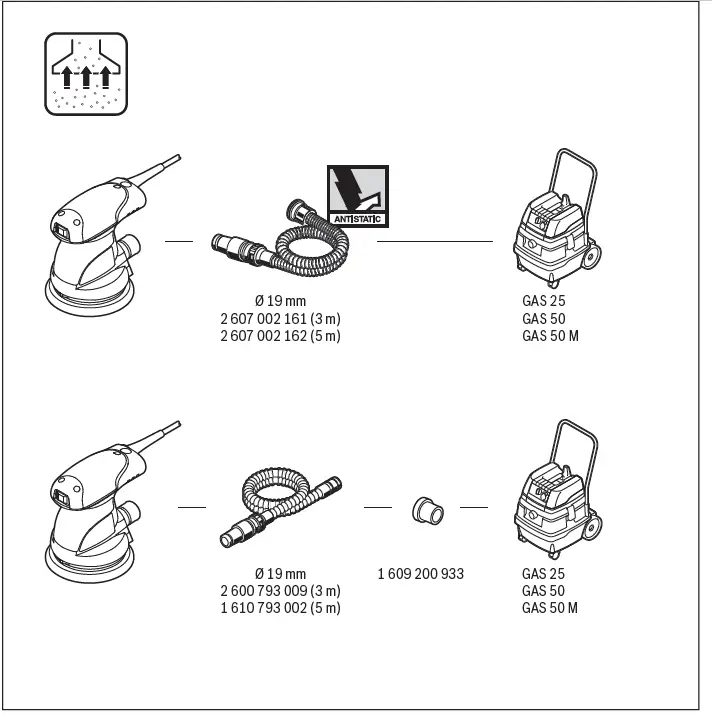 ANTISTATIC

Ø 19 mm
2 607 002 161 (3 m)
2 607 002 162 (5 m)

GAS 25
GAS 50
GAS 50 M

Ø 19 mm
2 600 793 009 (3 m)
1 610 793 002 (5 m)

1 609 200 933

GAS 25
GAS 50
GAS 50 M