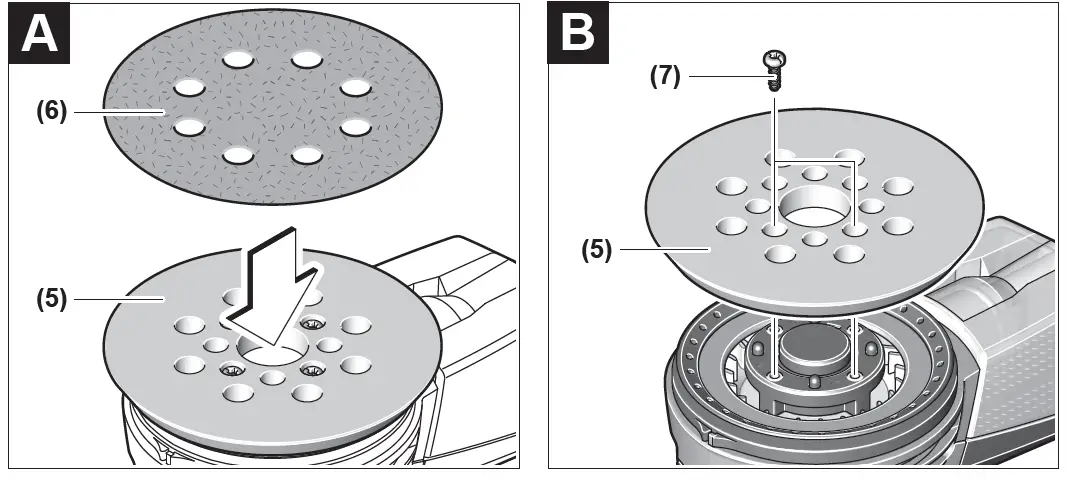 A
(6)
(5)

B
(7)
(5)