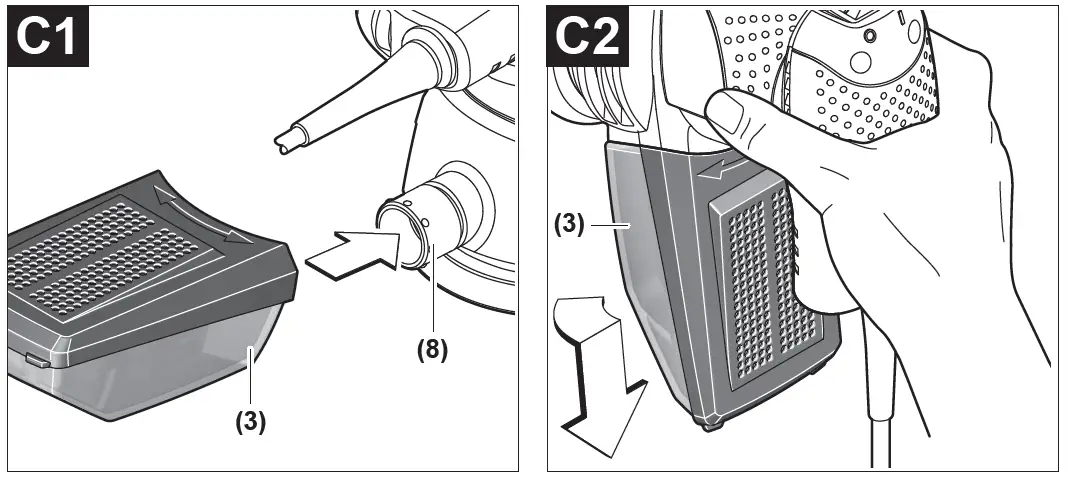 C1

(8)

(3)

C2

(3)