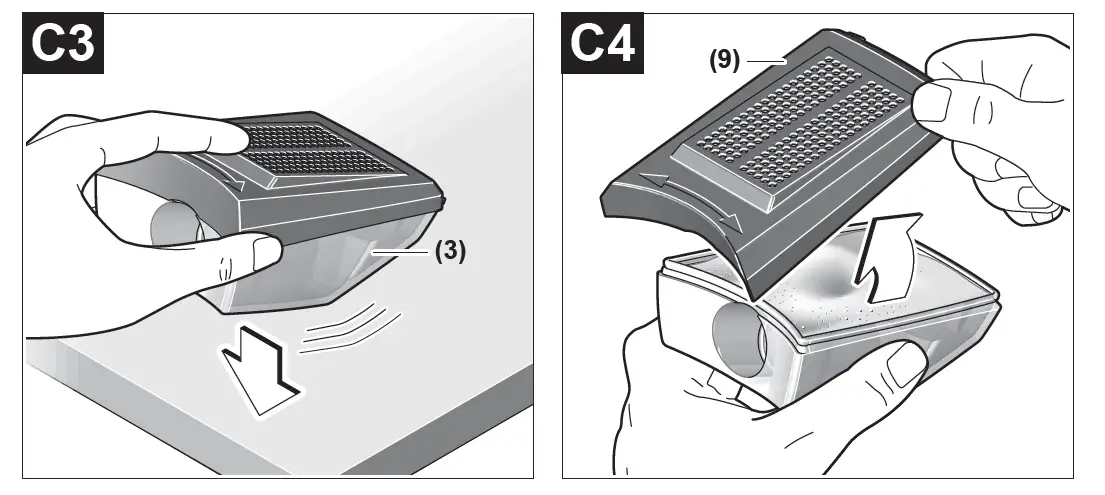 C3

(3)

C4

(9)