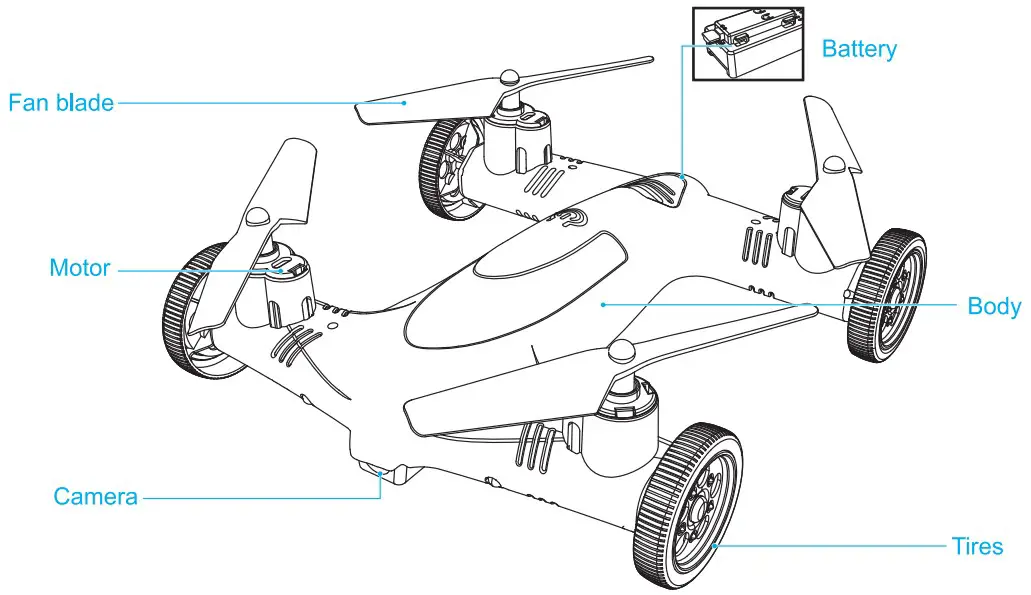 Battery
Fan blade
Motor
Body
Camera
Tires