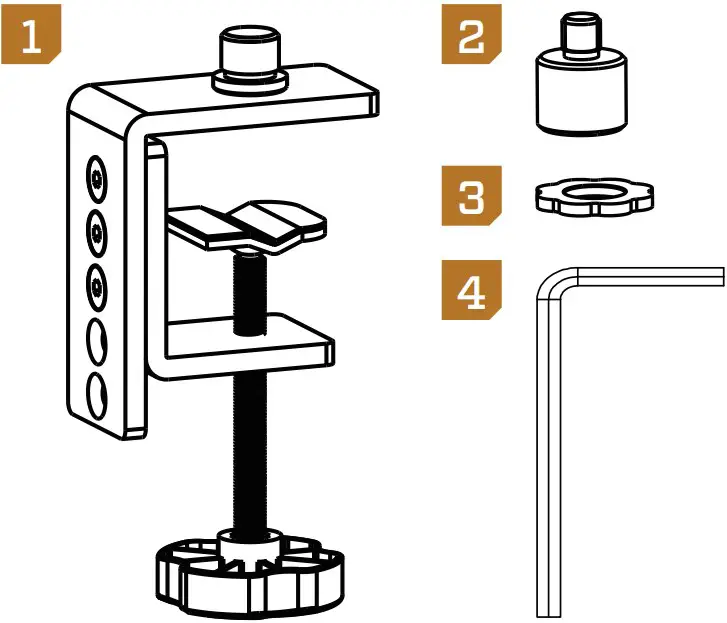 1

2

3

4