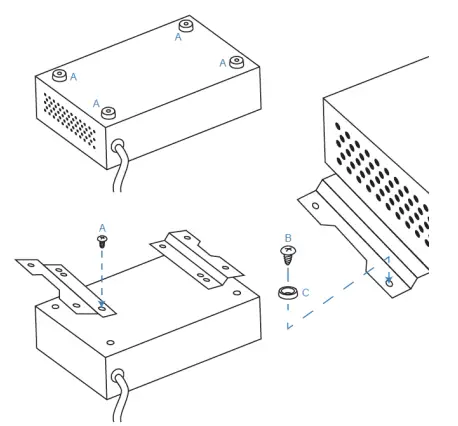 A
A
A
A
A
B
C