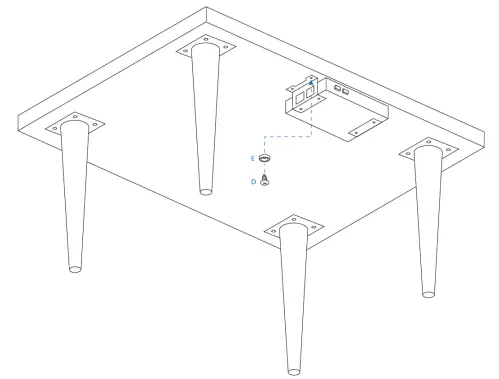 E

D