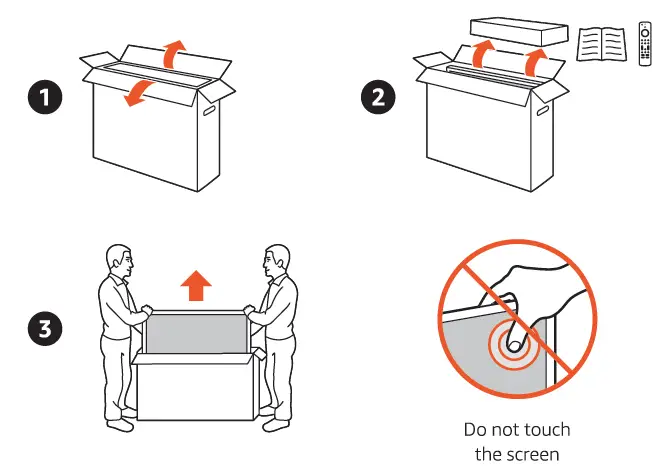 1

2

3

Do not touch the screen