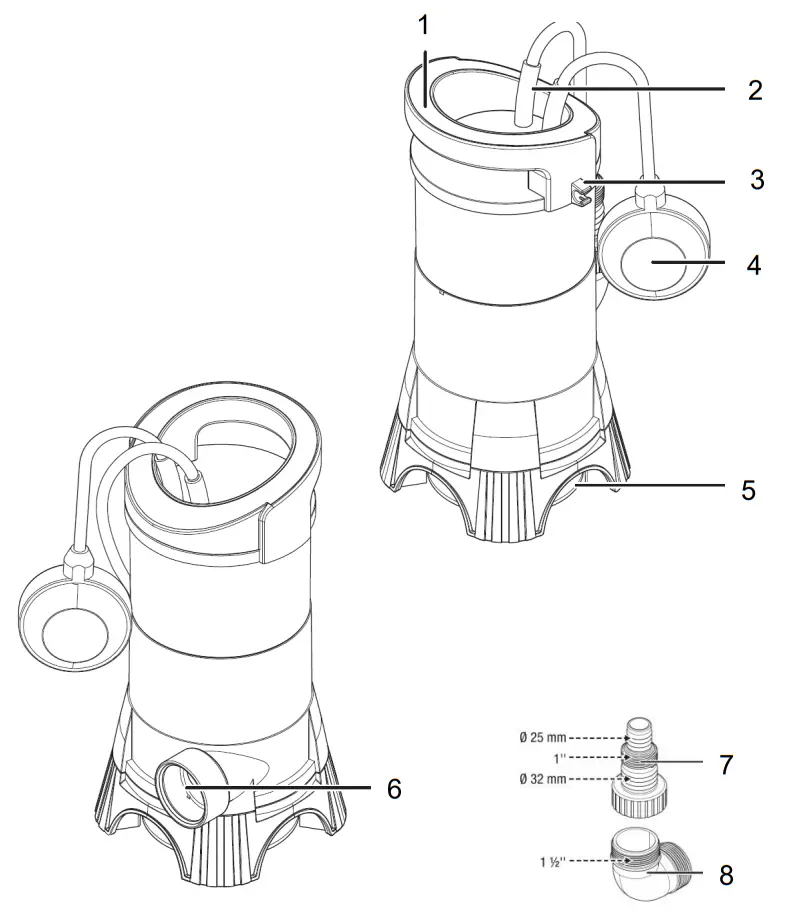 1
2
3
4
5
6
Ø 25 mm
1''
Ø 32 mm
7
1 ½''
8