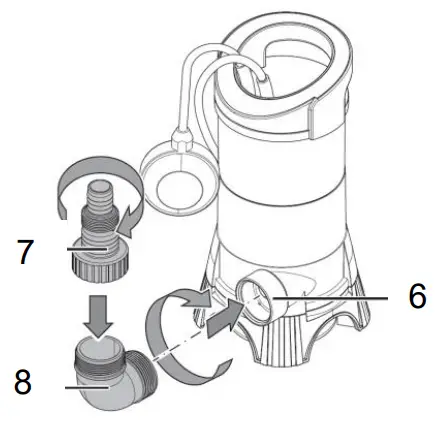 7
6
8