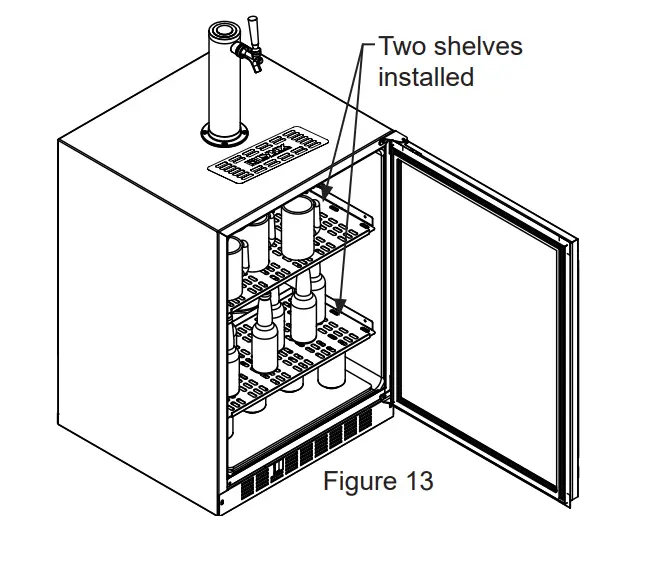 Two shelves installed

Figure 13