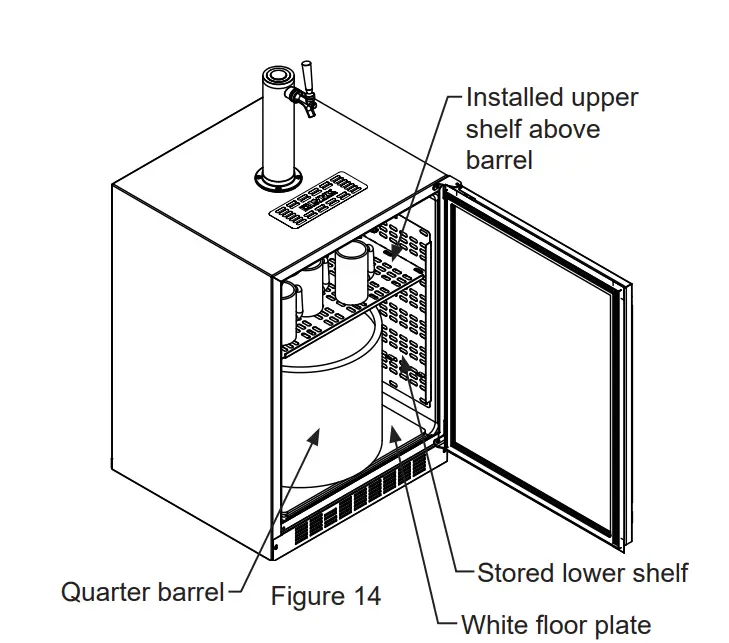 Installed upper shelf above barrel

Stored lower shelf

Quarter barrel

Figure 14

White floor plate