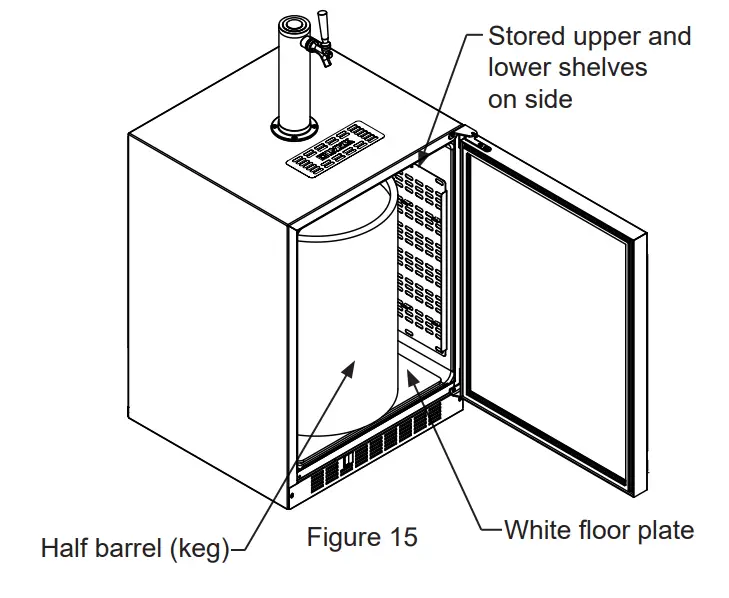 Stored upper and lower shelves on side

Half barrel (keg)

Figure 15

White floor plate