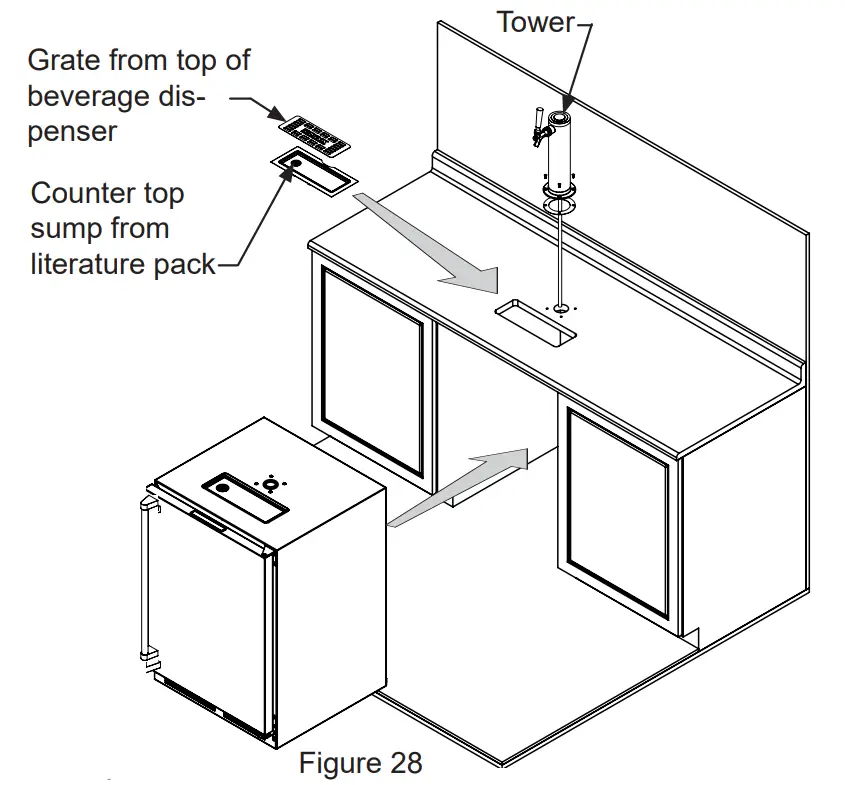 Tower

Grate from top of beverage dispenser

Counter top sump from literature pack

Figure 28