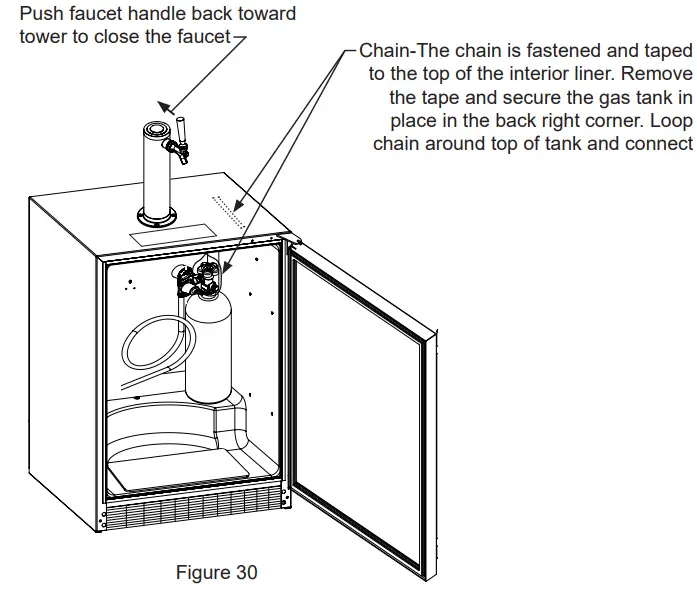 Push faucet handle back toward tower to close the faucet

Chain-The chain is fastened and taped to the top of the interior liner. Remove the tape and secure the gas tank in place in the back right corner. Loop chain around top of tank and connect

Figure 30