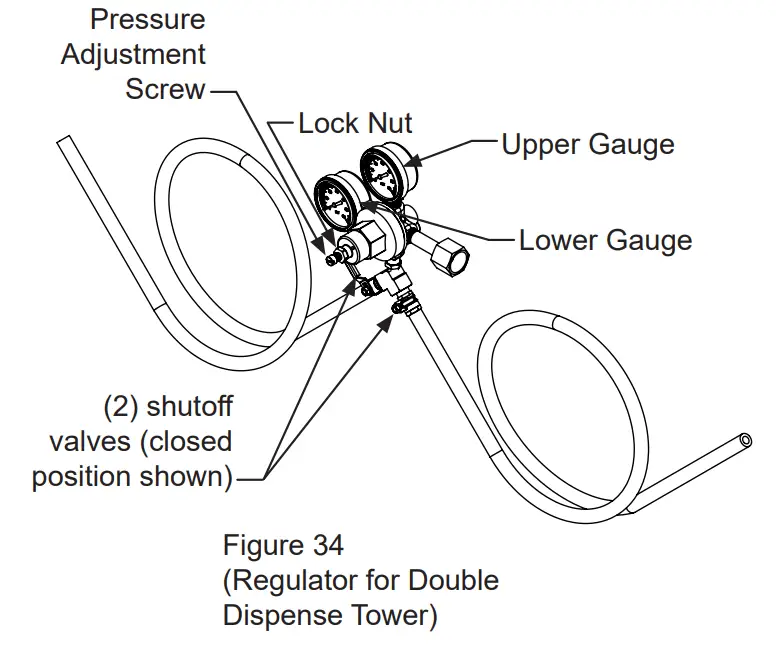 Pressure Adjustment Screw

Lock Nut

Upper Gauge

Lower Gauge

(2) shutoff valves (closed position shown)

Figure 34
(Regulator for Double Dispense Tower)