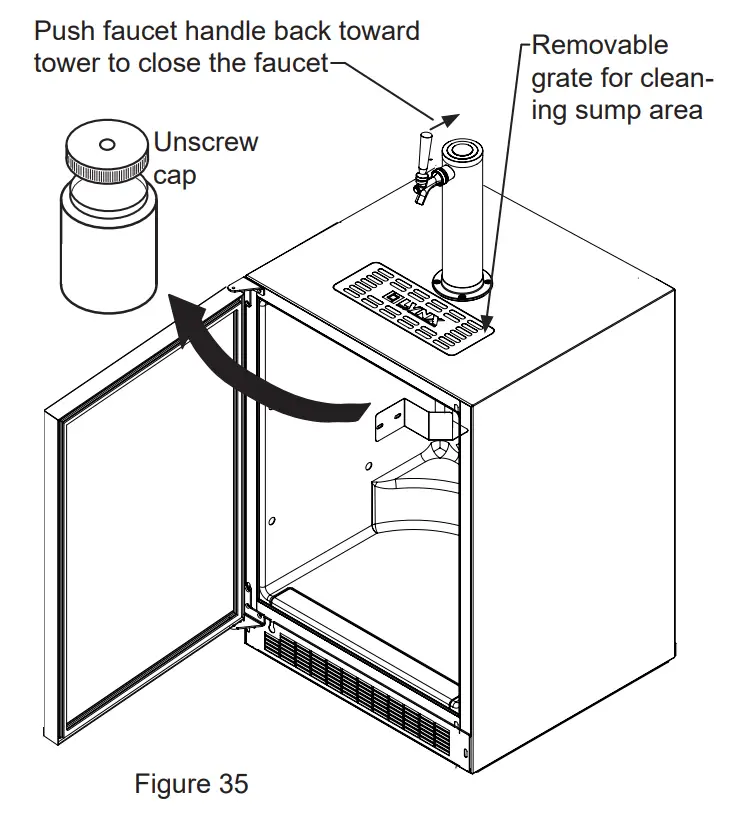 Push faucet handle back toward tower to close the faucet

Removable grate for cleaning sump area

Unscrew cap

LYNX

Figure 35